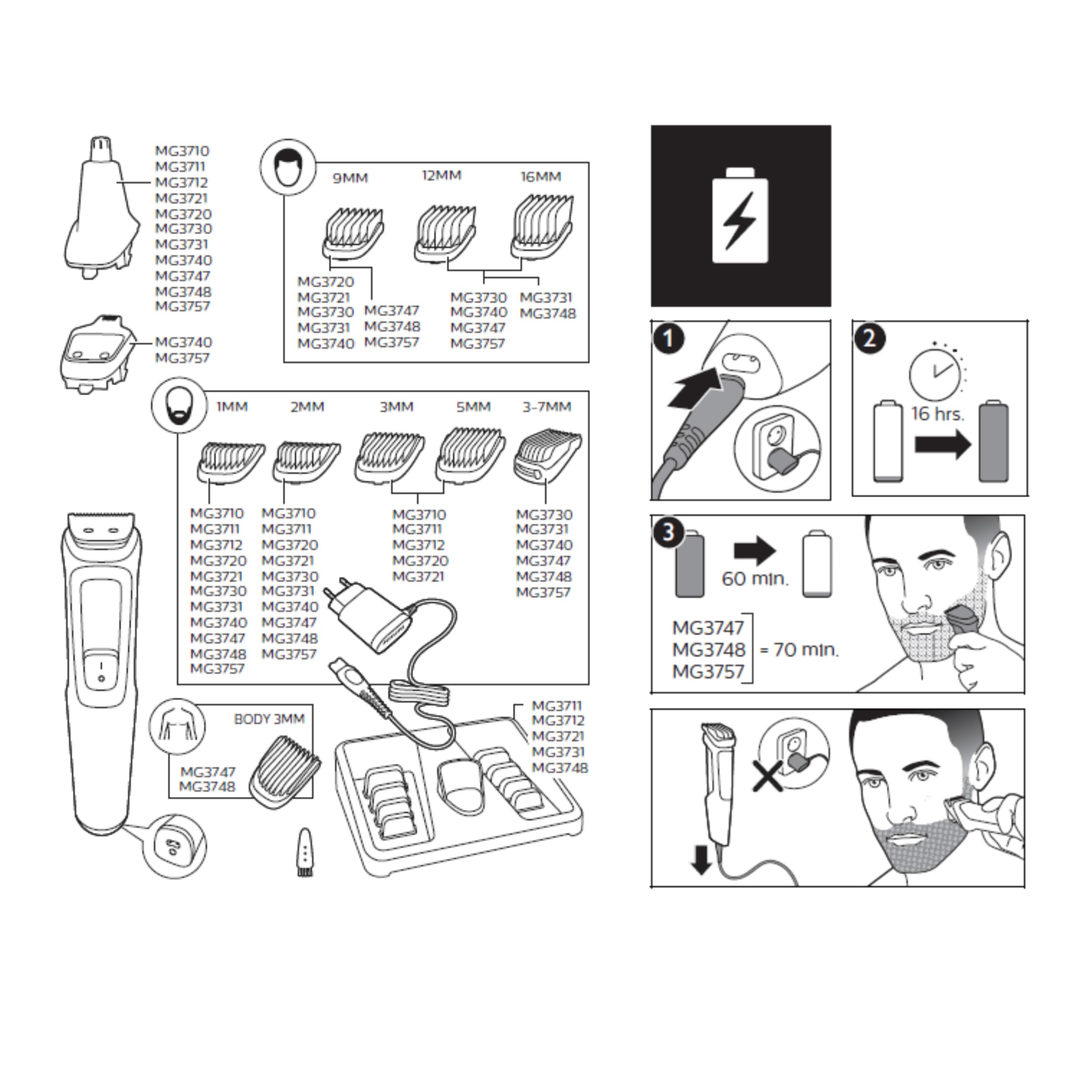 MG3710
MG3711
MG3712
MG3721
MG3720
MG3730
MG3731
MG3740
MG3747
MG3748
MG3757

MG3740
MG3757

9MM 12MM 16MM

MG3720
MG3721
MG3730
MG3731
MG3740

MG3747
MG3748
MG3757

MG3730
MG3740
MG3747
MG3757

MG3731
MG3748

1MM 2MM 3MM 5MM 3-7MM

MG3710
MG3711
MG3712
MG3720
MG3721
MG3730
MG3731
MG3740
MG3747
MG3748
MG3757

MG3710
MG3711
MG3720
MG3721
MG3730
MG3731
MG3740
MG3747
MG3748
MG3757

MG3710
MG3711
MG3712
MG3720
MG3721

MG3730
MG3731
MG3740
MG3747
MG3748
MG3757

BODY 3MM

MG3747
MG3748

MG3711
MG3712
MG3721
MG3731
MG3748

1

2

16 hrs.

3

60 min.

MG3747
MG3748
MG3757
= 70 min.