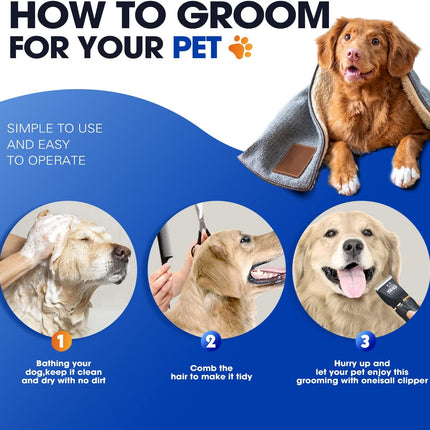 HOW TO GROOM
FOR YOUR PET

SIMPLE TO USE
AND EASY
TO OPERATE

1
Bathing your dog,keep it clean and dry with no dirt

2
Comb the hair to make it tidy

3
Hurry up and let your pet enjoy this grooming with oneisall clipper