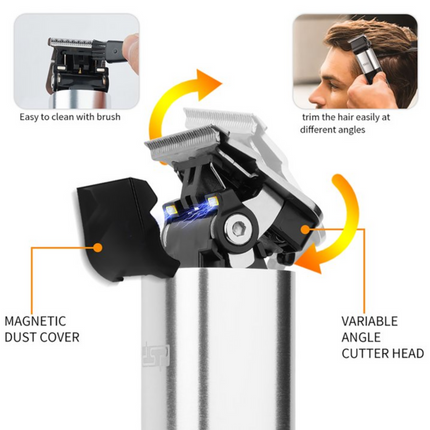 Easy to clean with brush

trim the hair easily at different angles

MAGNETIC DUST COVER

VARIABLE ANGLE CUTTER HEAD

DSP