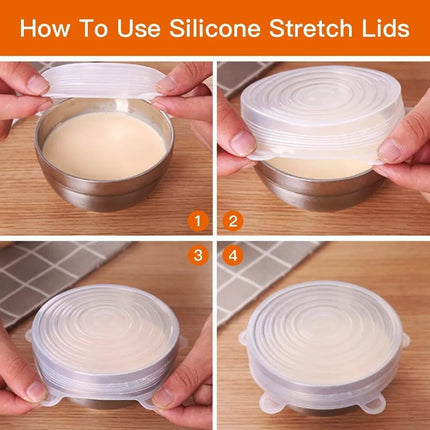 How To Use Silicone Stretch Lids

1

2

3

4